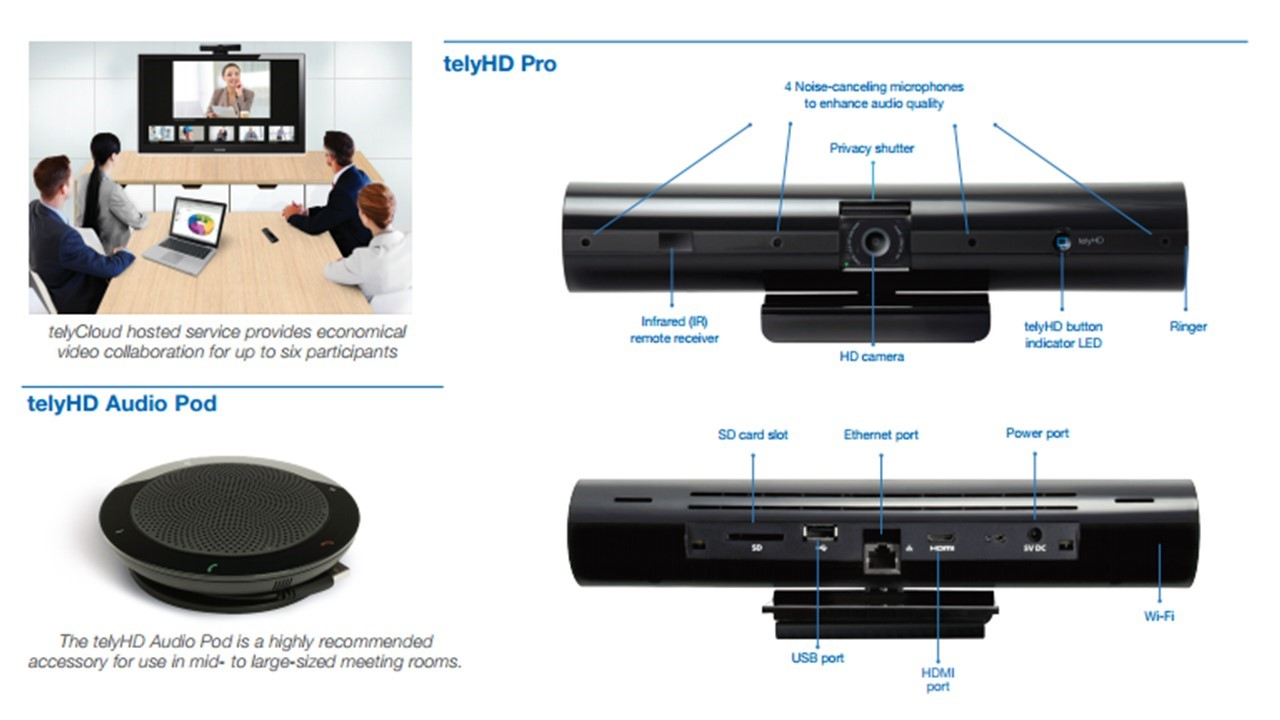 telyCloud hosted service provides economical video collaboration for up to six participants

telyHD Audio Pod

The telyHD Audio Pod is a highly recommended accessory for use in mid- to large-sized meeting rooms.

telyHD Pro

4 Noise-canceling microphones to enhance audio quality

Privacy shutter

telyHD

Infrared (IR) remote receiver

HD camera

telyHD button indicator LED

Ringer

SD card slot

Ethernet port

Power port

SD

HDMI

5V DC

USB port

HDMI port

Wi-Fi